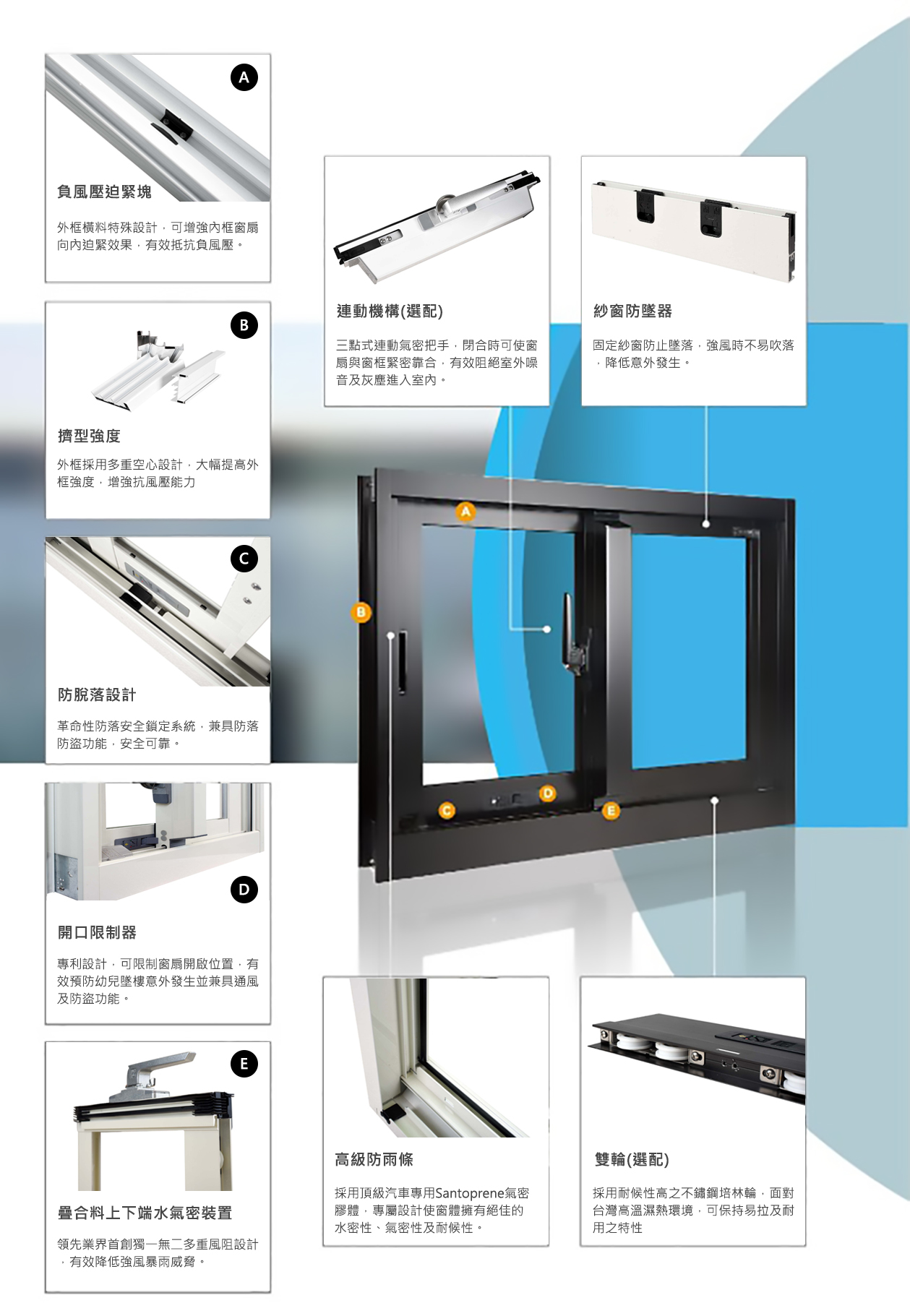 A

負風壓迫緊塊

外框橫料特殊設計，可增強內框窗扇向內迫緊效果，有效抵抗負風壓。

B

擠型強度

外框採用多重空心設計，大幅提高外框強度，增強抗風壓能力

C

防脫落設計

革命性防落安全鎖定系統，兼具防落防盜功能，安全可靠。

D

開口限制器

專利設計，可限制窗扇開啟位置，有效預防幼兒墜樓意外發生並兼具通風及防盜功能。

E

疊合料上下端水氣密裝置

領先業界首創獨一無二多重風阻設計，有效降低強風暴雨威脅。

連動機構(選配)

三點式連動氣密把手，閉合時可使窗扇與窗框緊密靠合，有效阻絕室外噪音及灰塵進入室內。

紗窗防墜器

固定紗窗防止墜落，強風時不易吹落，降低意外發生。

A

B

C

D

E

高級防雨條

採用頂級汽車專用Santoprene氣密膠體，專屬設計使窗體擁有絕佳的水密性、氣密性及耐候性。

雙輪(選配)

採用耐候性高之不鏽鋼培林輪，面對台灣高溫濕熱環境，可保持易拉及耐用之特性